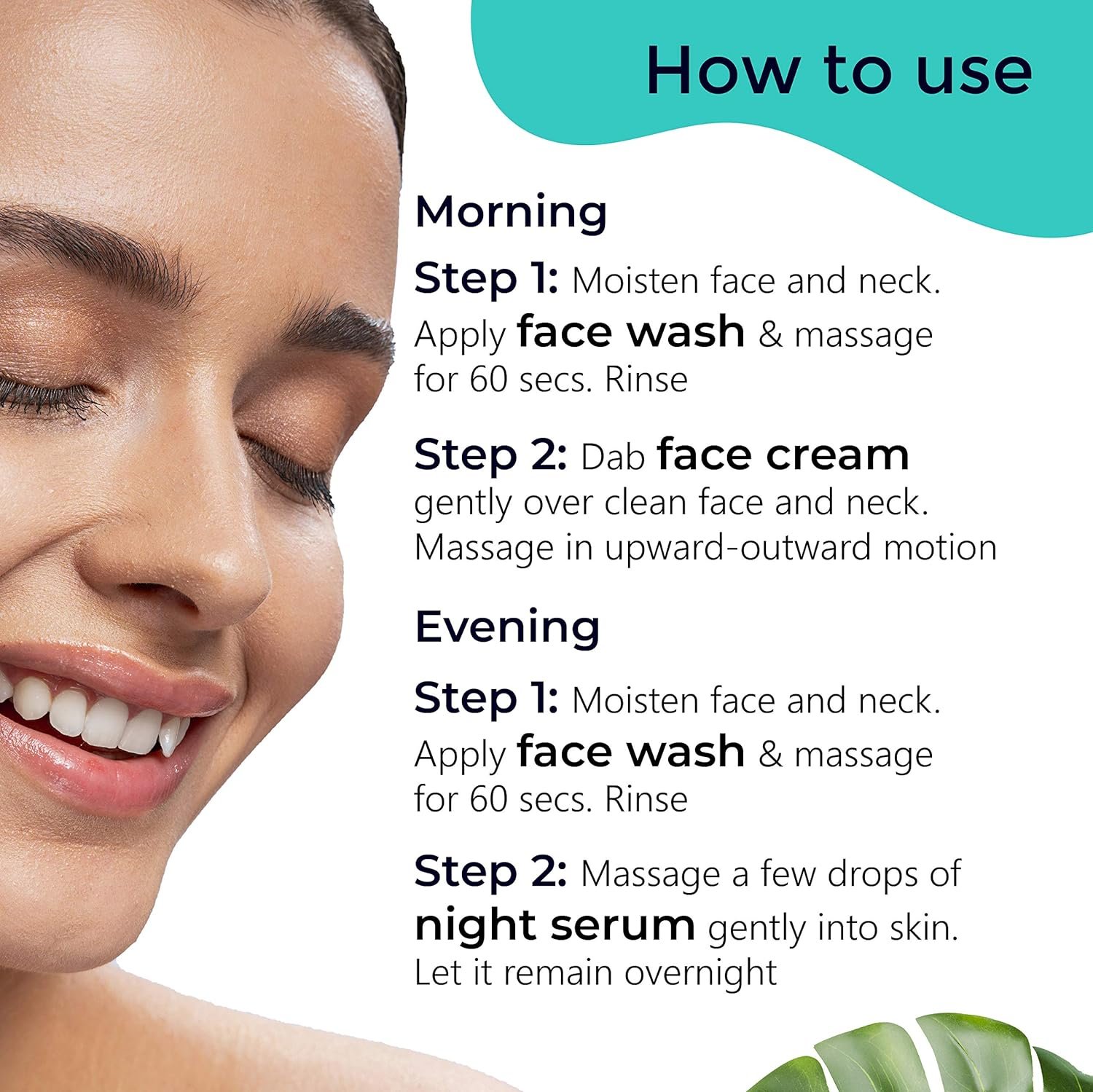 How to use

Morning

Step 1: Moisten face and neck. Apply face wash & massage for 60 secs. Rinse

Step 2: Dab face cream gently over clean face and neck. Massage in upward-outward motion

Evening

Step 1: Moisten face and neck. Apply face wash & massage for 60 secs. Rinse

Step 2: Massage a few drops of night serum gently into skin. Let it remain overnight